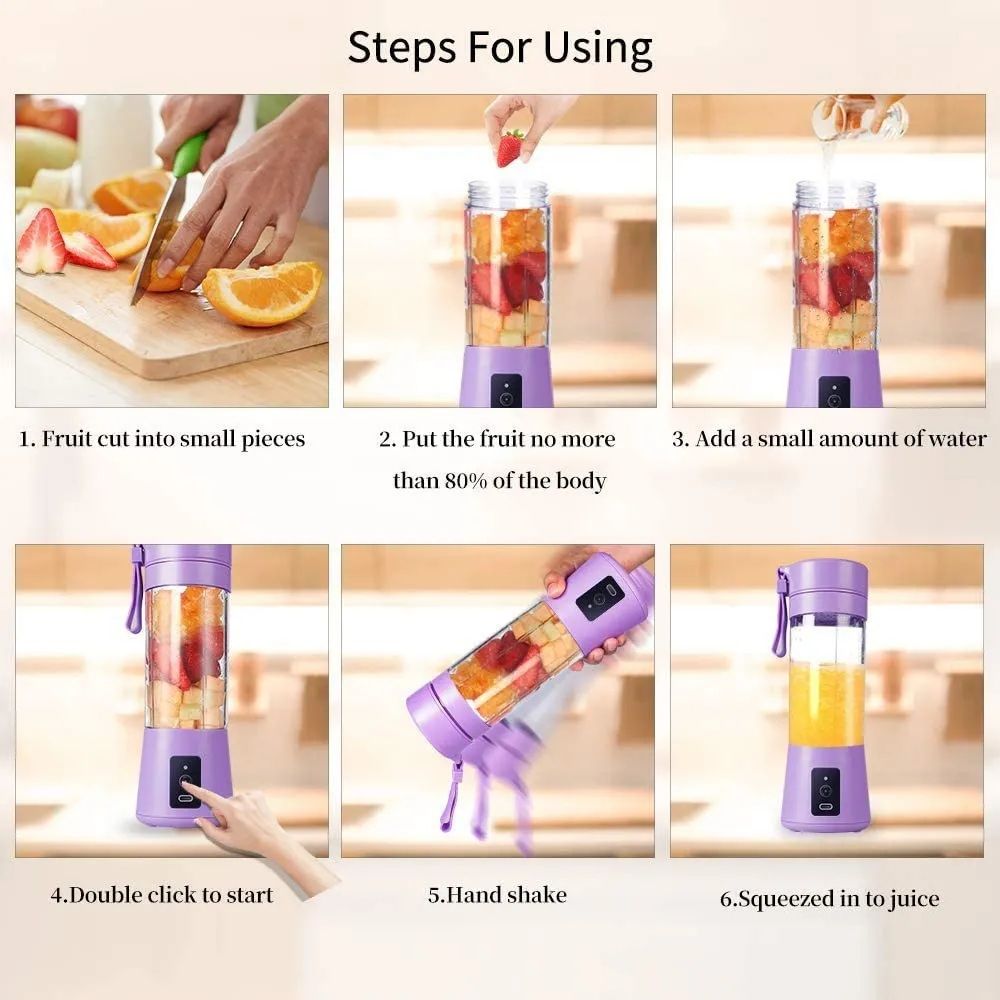 Steps For Using

1. Fruit cut into small pieces

2. Put the fruit no more than 80% of the body

3. Add a small amount of water

4.Double click to start

5.Hand shake

6.Squeezed in to juice